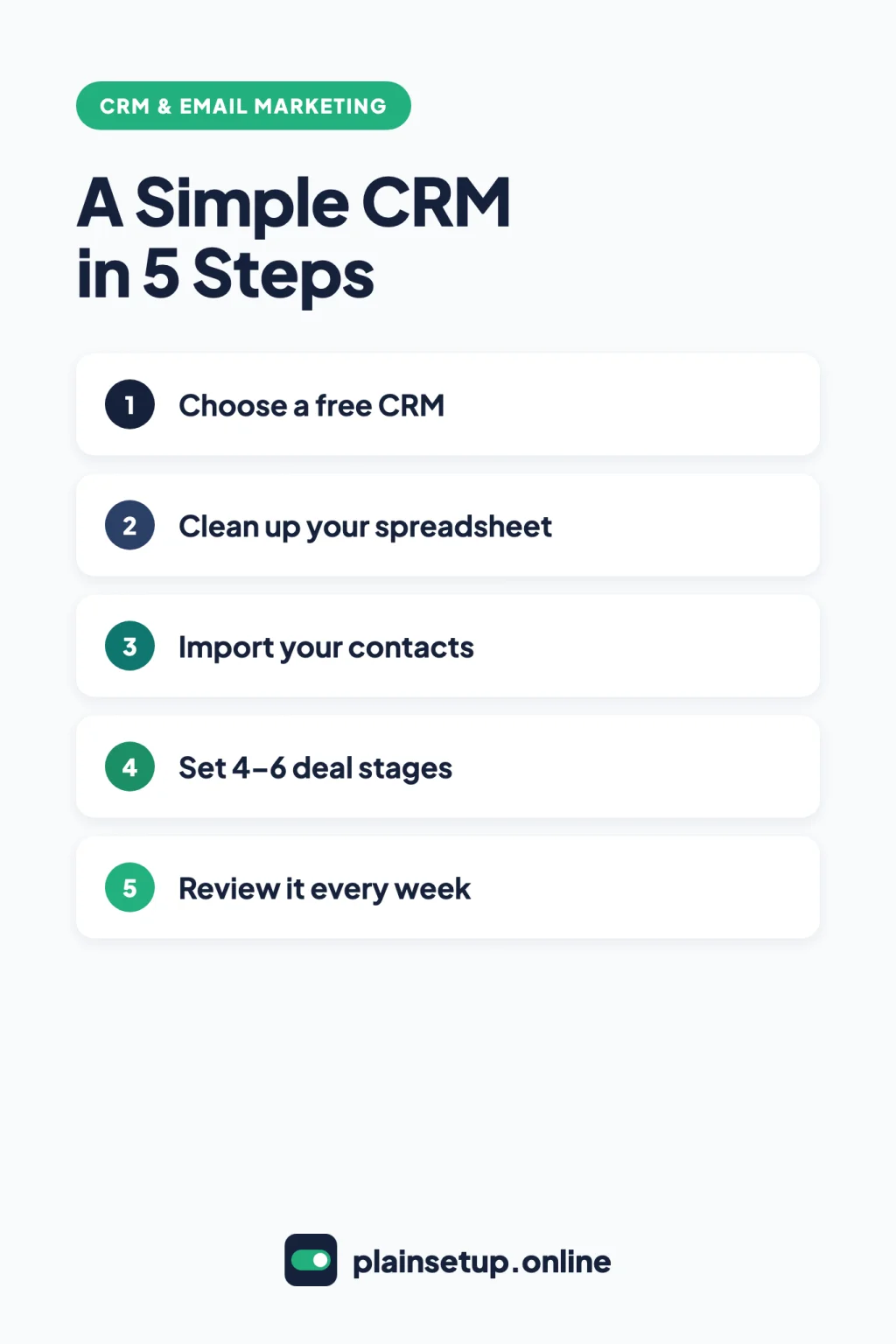 CRM & EMAIL MARKETING

A Simple CRM
in 5 Steps

1 Choose a free CRM

2 Clean up your spreadsheet

3 Import your contacts

4 Set 4–6 deal stages

5 Review it every week

plainsetup.online