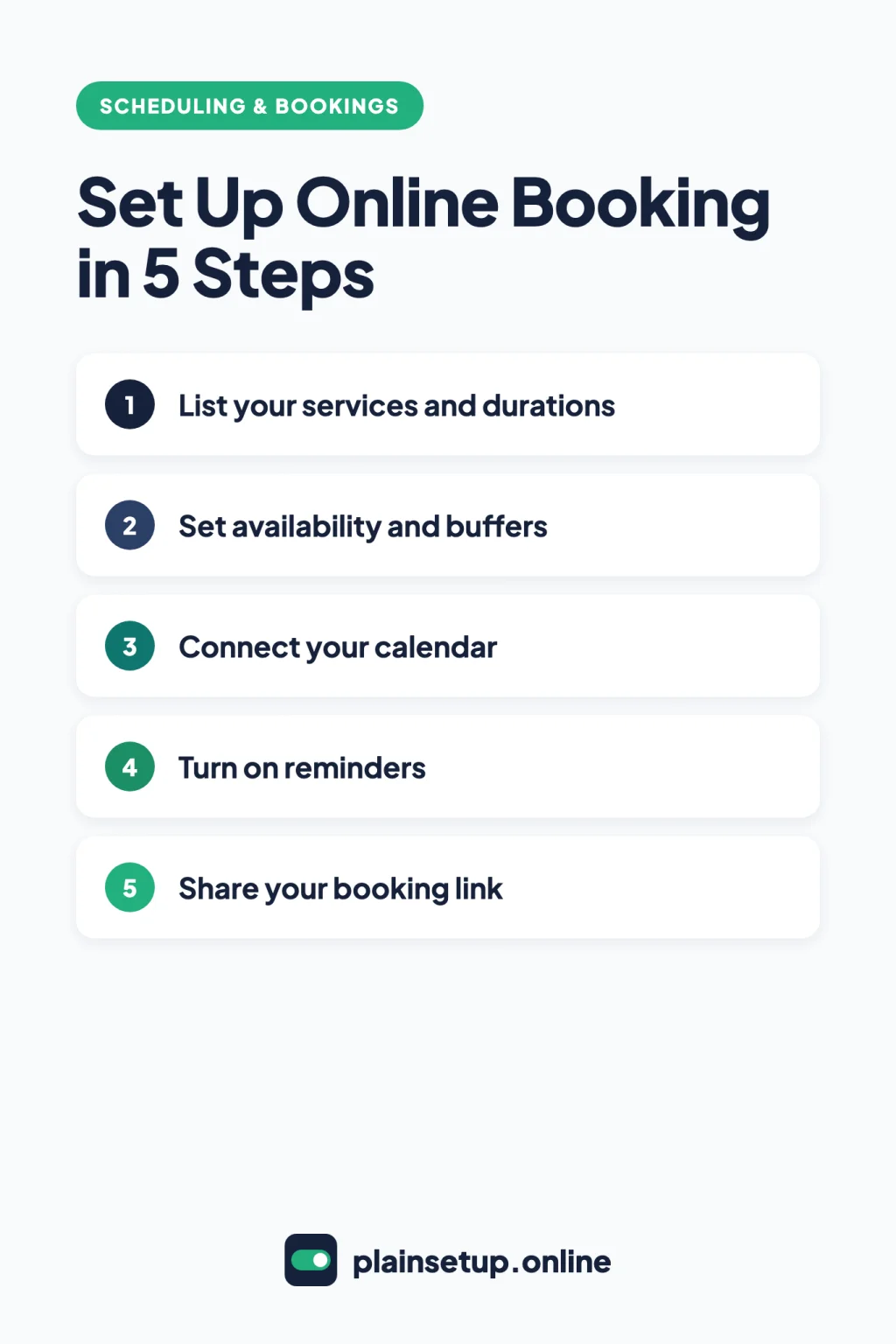 SCHEDULING & BOOKINGS

Set Up Online Booking in 5 Steps

1 List your services and durations

2 Set availability and buffers

3 Connect your calendar

4 Turn on reminders

5 Share your booking link

plainsetup.online